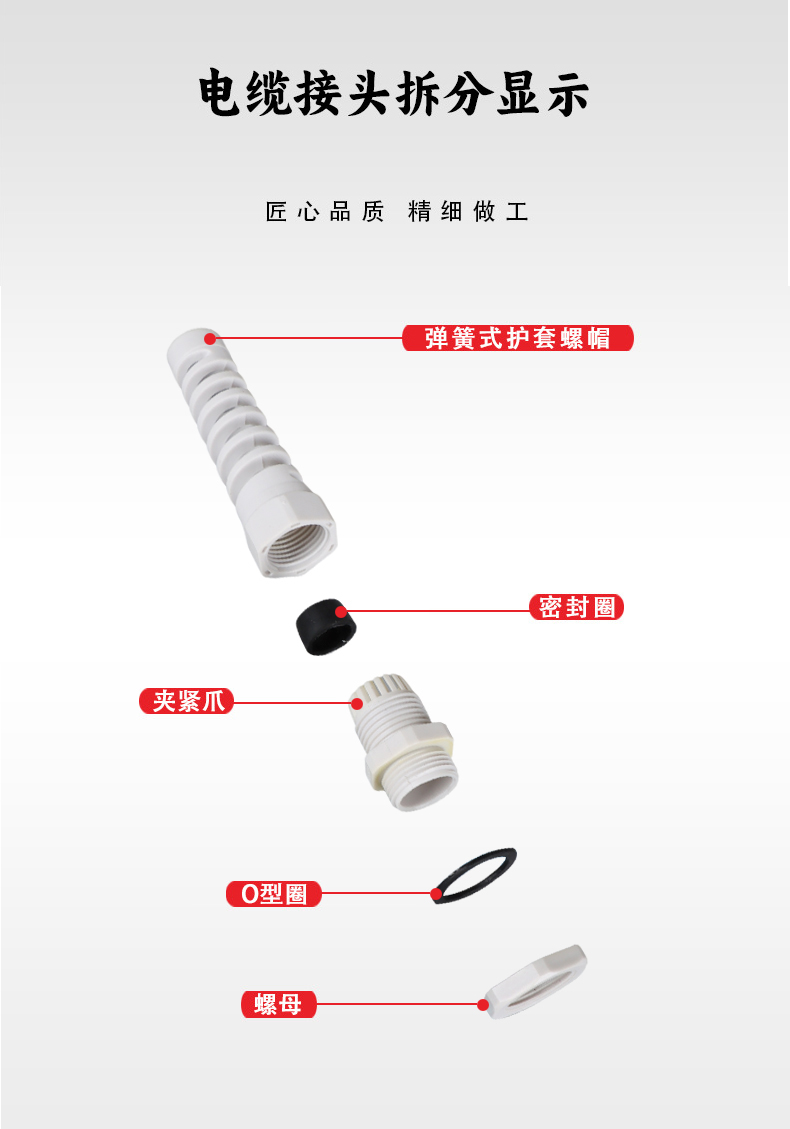 电缆接头拆分显示

匠心品质 精细做工

弹簧式护套螺帽

密封圈

夹紧爪

O型圈

螺母